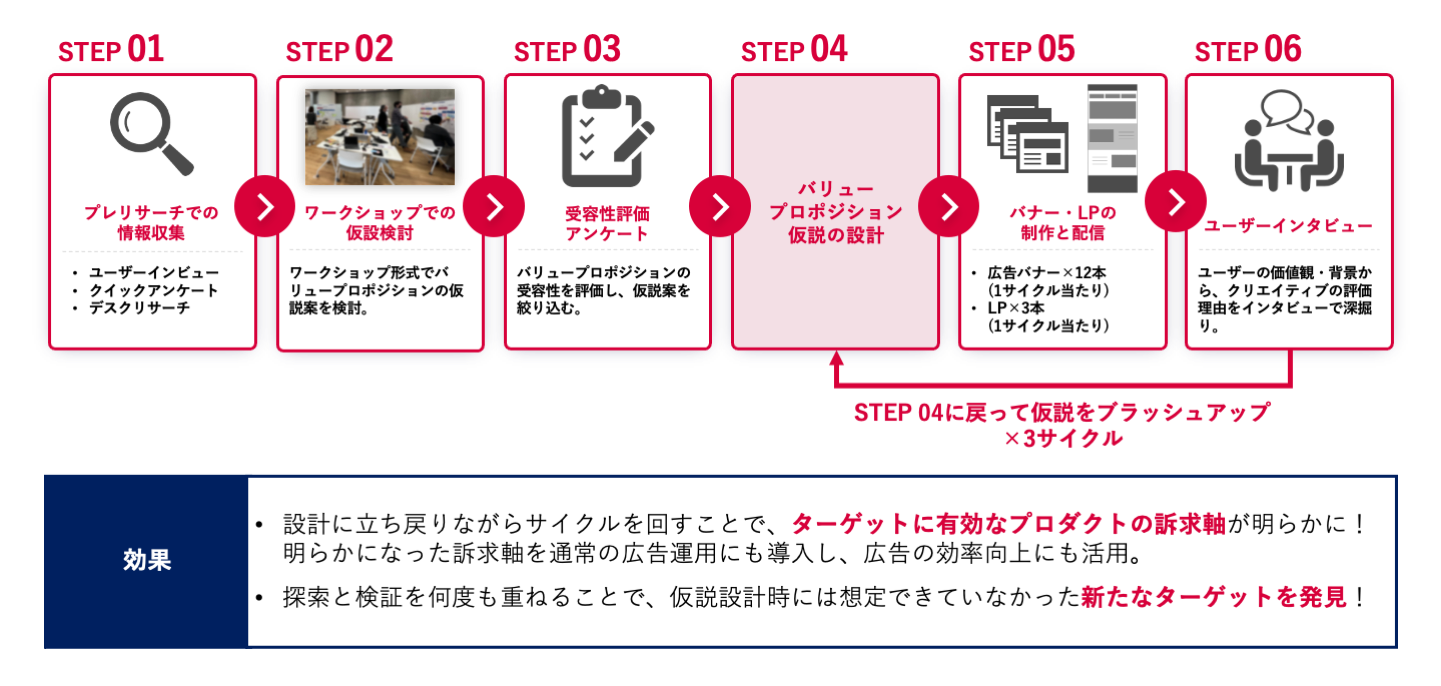 STEP 01

プレリサーチでの情報収集

• ユーザーインビュー
• クイックアンケート
• デスクリサーチ

STEP 02

ワークショップでの仮設検討

ワークショップ形式でバリュープロポジションの仮説案を検討。

STEP 03

受容性評価アンケート

バリュープロポジションの受容性を評価し、仮説案を絞り込む。

STEP 04

バリュープロポジション仮説の設計

STEP 05

バナー・LPの制作と配信

• 広告バナー×12本（1サイクル当たり）
• LP×3本（1サイクル当たり）

STEP 06

ユーザーインタビュー

ユーザーの価値観・背景から、クリエイティブの評価理由をインタビューで深掘り。

STEP 04に戻って仮説をブラッシュアップ×3サイクル

効果

• 設計に立ち戻りながらサイクルを回すことで、ターゲットに有効なプロダクトの訴求軸が明らかに！明らかになった訴求軸を通常の広告運用にも導入し、広告の効率向上にも活用。
• 探索と検証を何度も重ねることで、仮説設計時には想定できていなかった新たなターゲットを発見！